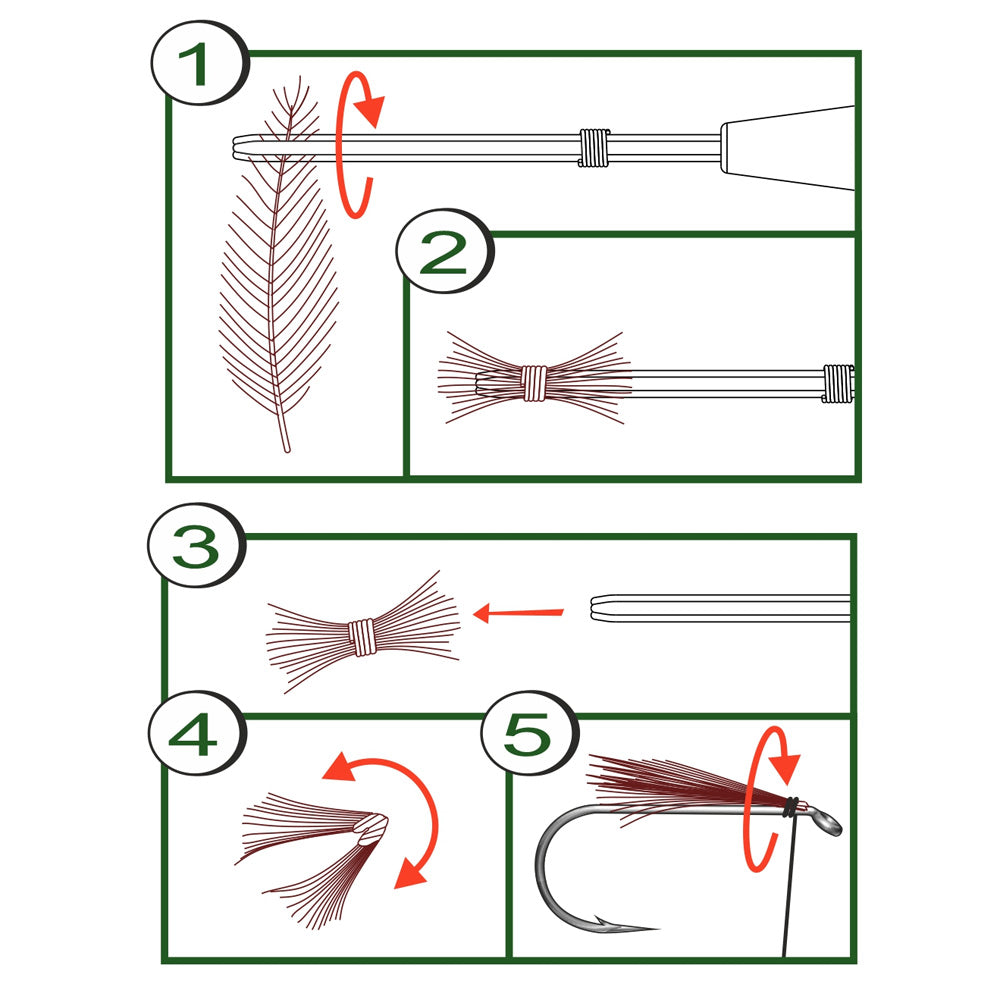 1
2
3
4
5